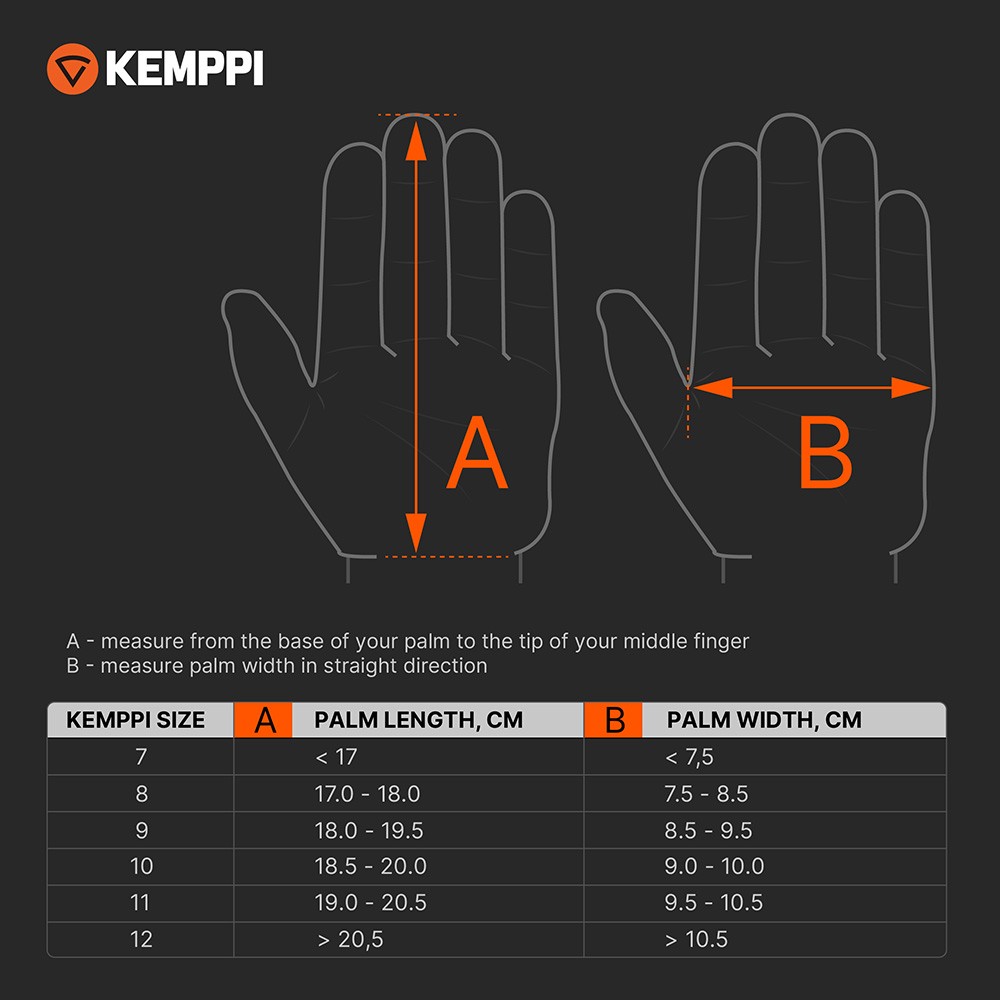 KEMPPI

A

B

A - measure from the base of your palm to the tip of your middle finger
B - measure palm width in straight direction

| KEMPPI SIZE | A PALM LENGTH, CM | B PALM WIDTH, CM |
|---|---|---|
| 7 | < 17 | < 7,5 |
| 8 | 17.0 - 18.0 | 7.5 - 8.5 |
| 9 | 18.0 - 19.5 | 8.5 - 9.5 |
| 10 | 18.5 - 20.0 | 9.0 - 10.0 |
| 11 | 19.0 - 20.5 | 9.5 - 10.5 |
| 12 | > 20,5 | > 10.5 |